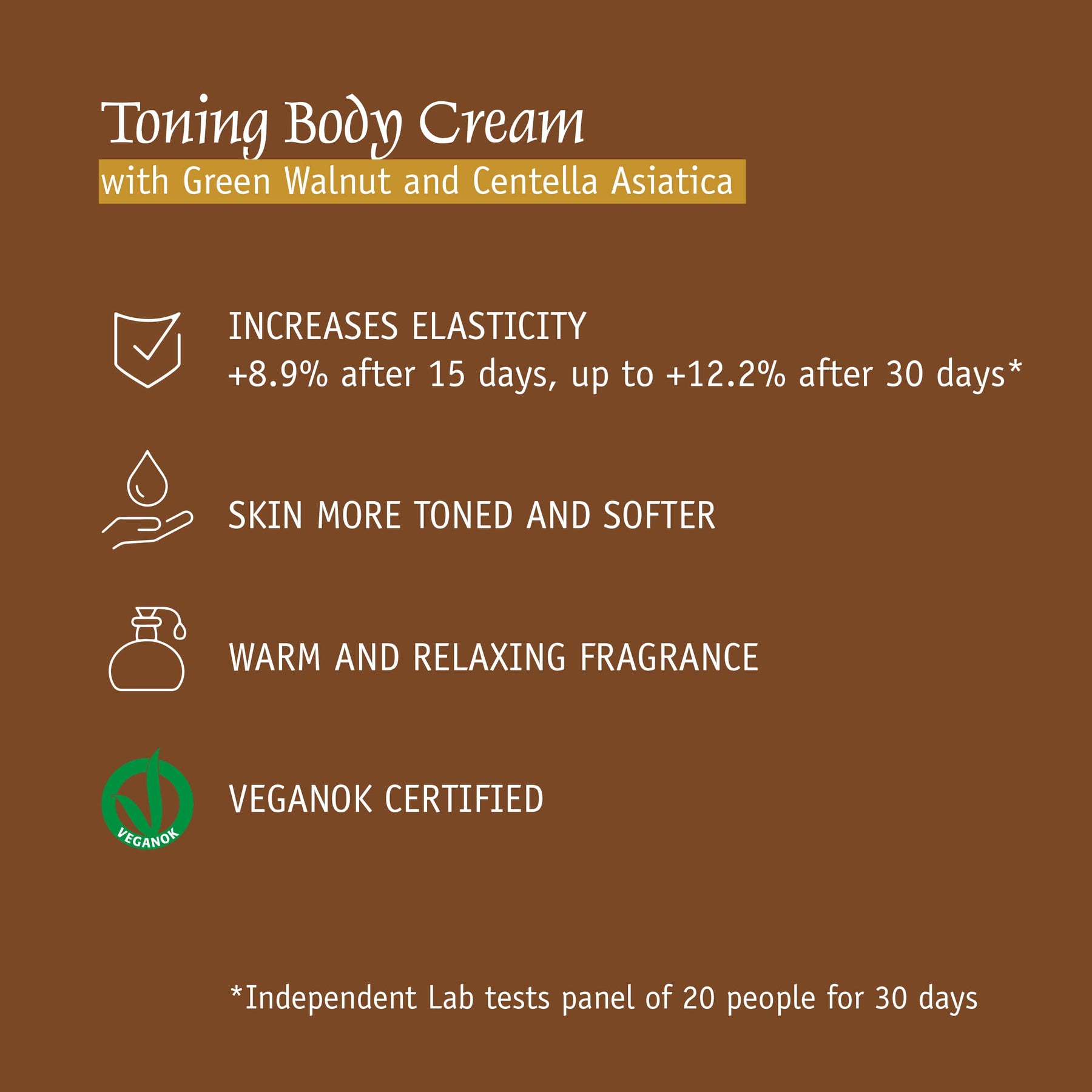 Toning Body Cream
with Green Walnut and Centella Asiatica

INCREASES ELASTICITY
+8.9% after 15 days, up to +12.2% after 30 days*

SKIN MORE TONED AND SOFTER

WARM AND RELAXING FRAGRANCE

VEGANOK

VEGANOK CERTIFIED

*Independent Lab tests panel of 20 people for 30 days