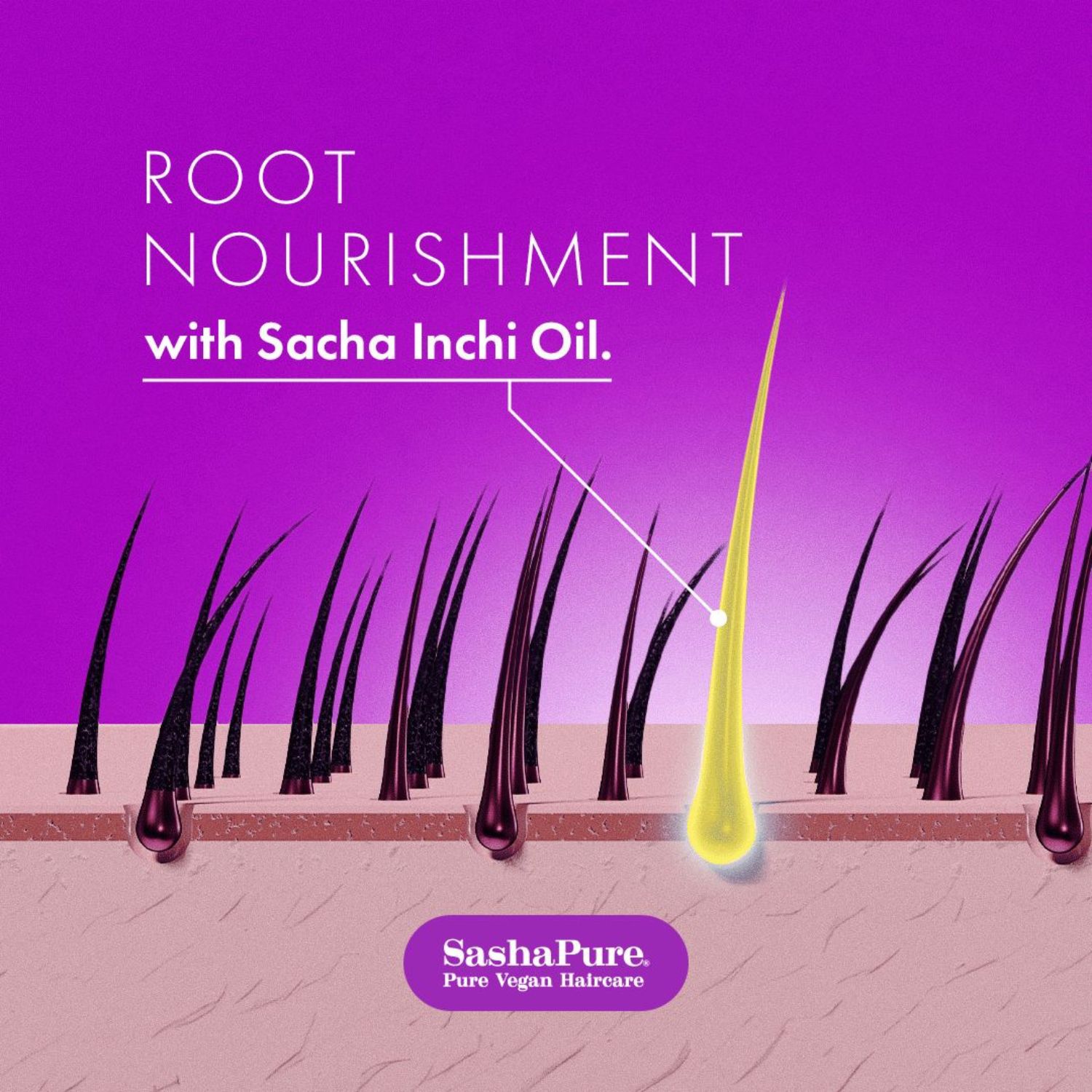 ROOT
NOURISHMENT
with Sacha Inchi Oil.

SashaPure®
Pure Vegan Haircare