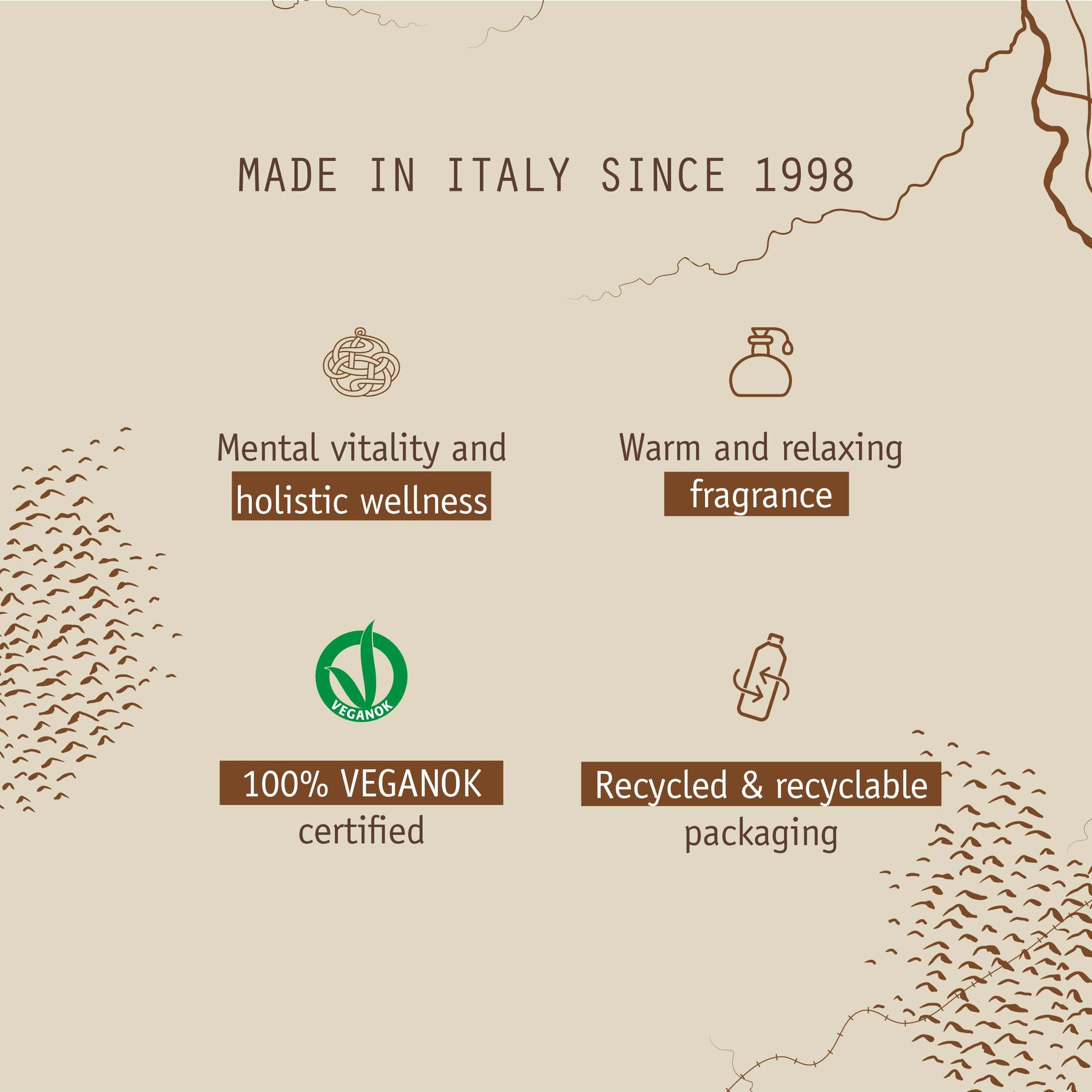 MADE IN ITALY SINCE 1998

Mental vitality and holistic wellness

Warm and relaxing fragrance

VEGANOK

100% VEGANOK certified

Recycled & recyclable packaging