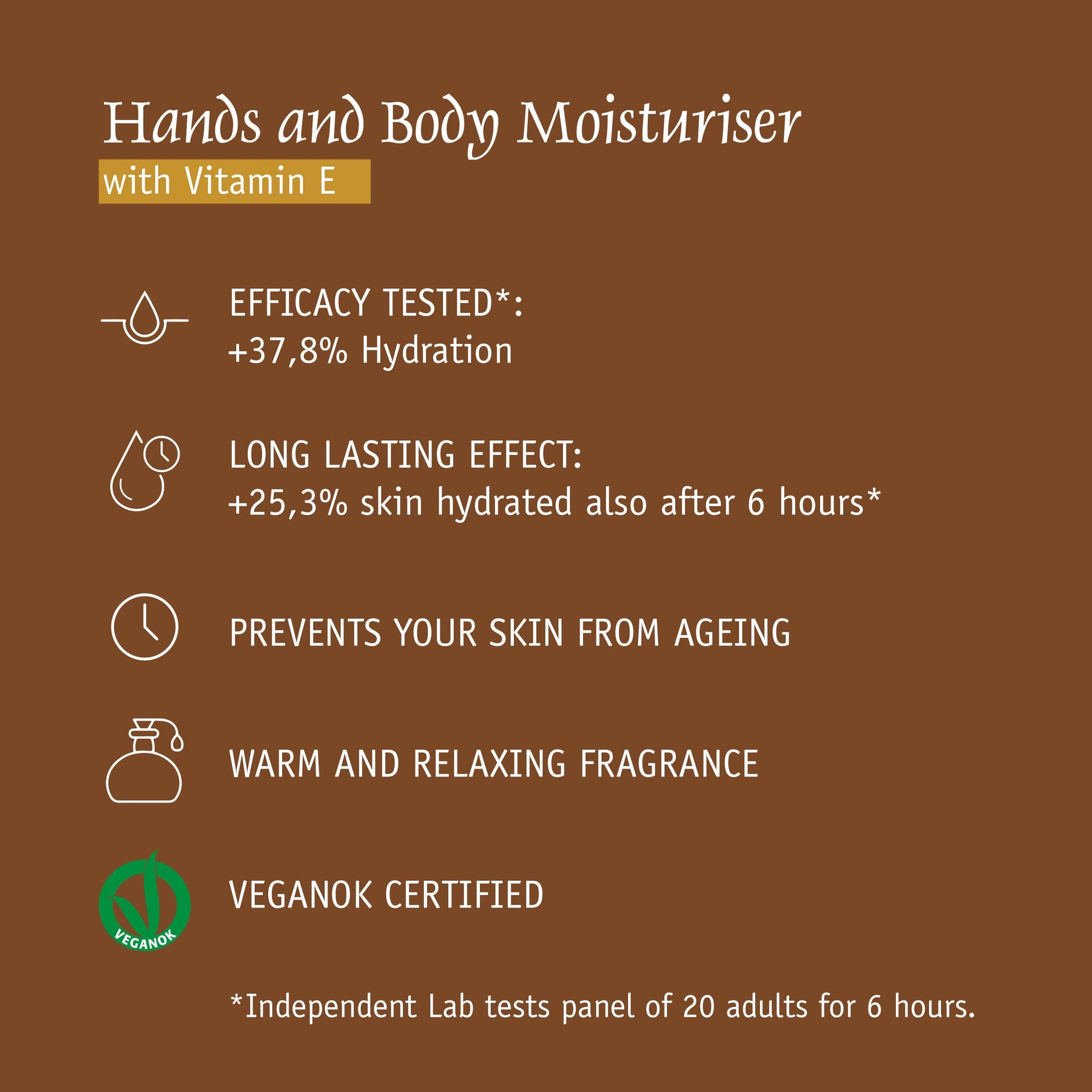 Hands and Body Moisturiser
with Vitamin E

EFFICACY TESTED*:
+37,8% Hydration

LONG LASTING EFFECT:
+25,3% skin hydrated also after 6 hours*

PREVENTS YOUR SKIN FROM AGEING

WARM AND RELAXING FRAGRANCE

VEGANOK

VEGANOK CERTIFIED

*Independent Lab tests panel of 20 adults for 6 hours.