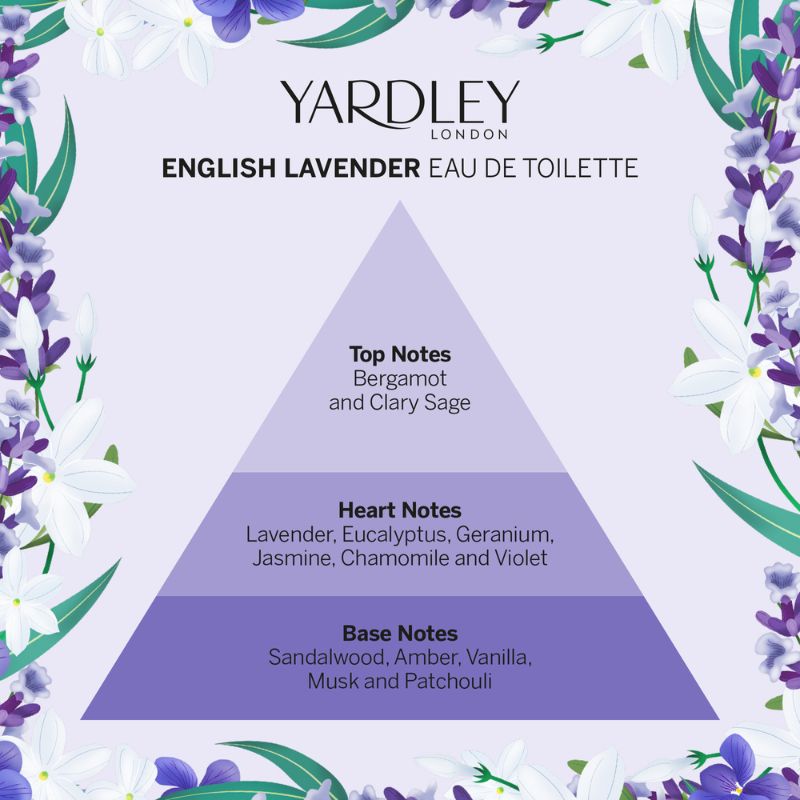 YARDLEY
LONDON

ENGLISH LAVENDER EAU DE TOILETTE

Top Notes
Bergamot and Clary Sage

Heart Notes
Lavender, Eucalyptus, Geranium, Jasmine, Chamomile and Violet

Base Notes
Sandalwood, Amber, Vanilla, Musk and Patchouli