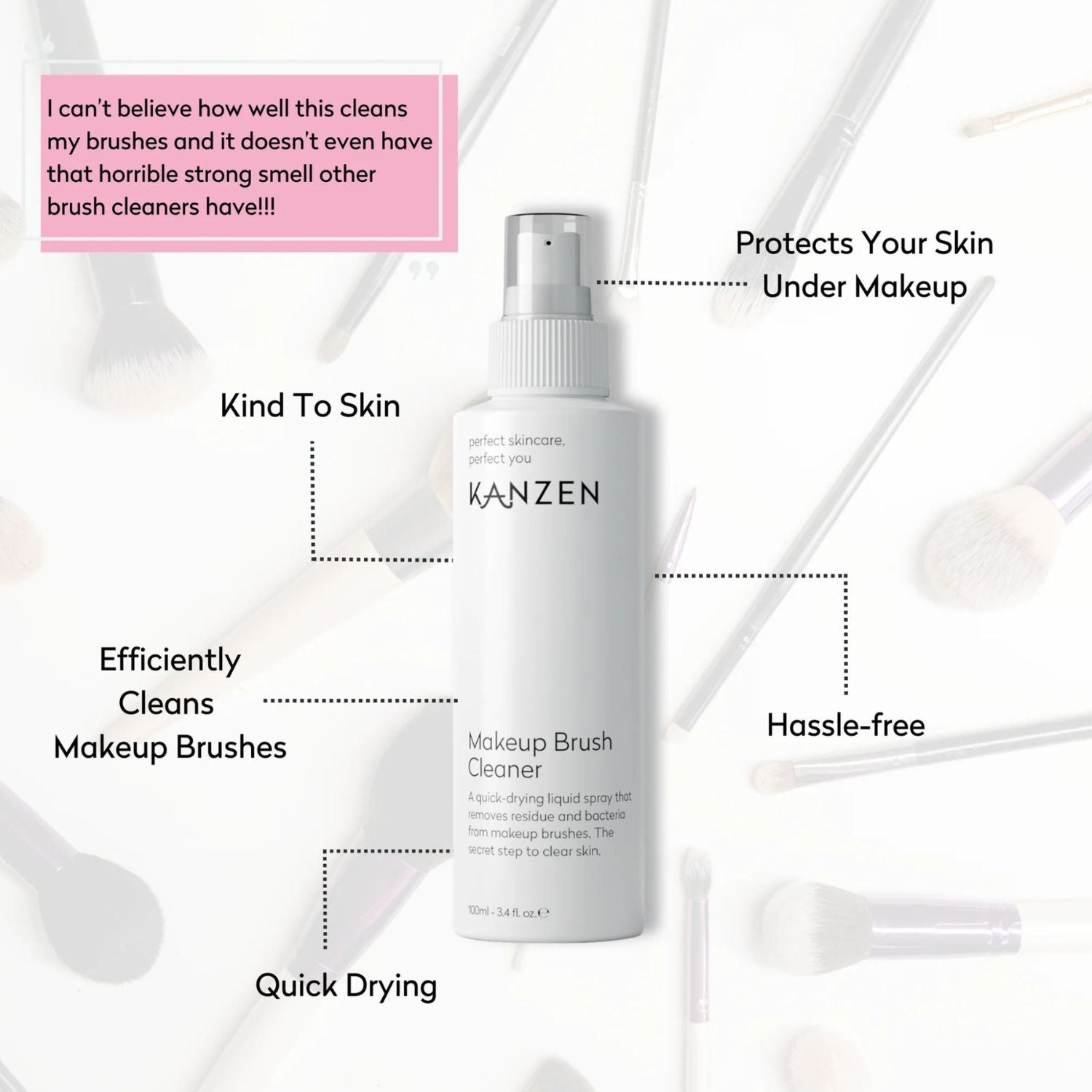 I can't believe how well this cleans my brushes and it doesn't even have that horrible strong smell other brush cleaners have!!!

Protects Your Skin Under Makeup

Kind To Skin

perfect skincare, perfect you

KANZEN

Efficiently Cleans Makeup Brushes

Hassle-free

Makeup Brush Cleaner

A quick-drying liquid spray that removes residue and bacteria from makeup brushes. The secret step to clear skin.

100ml - 3.4 fl. oz. ℮

Quick Drying