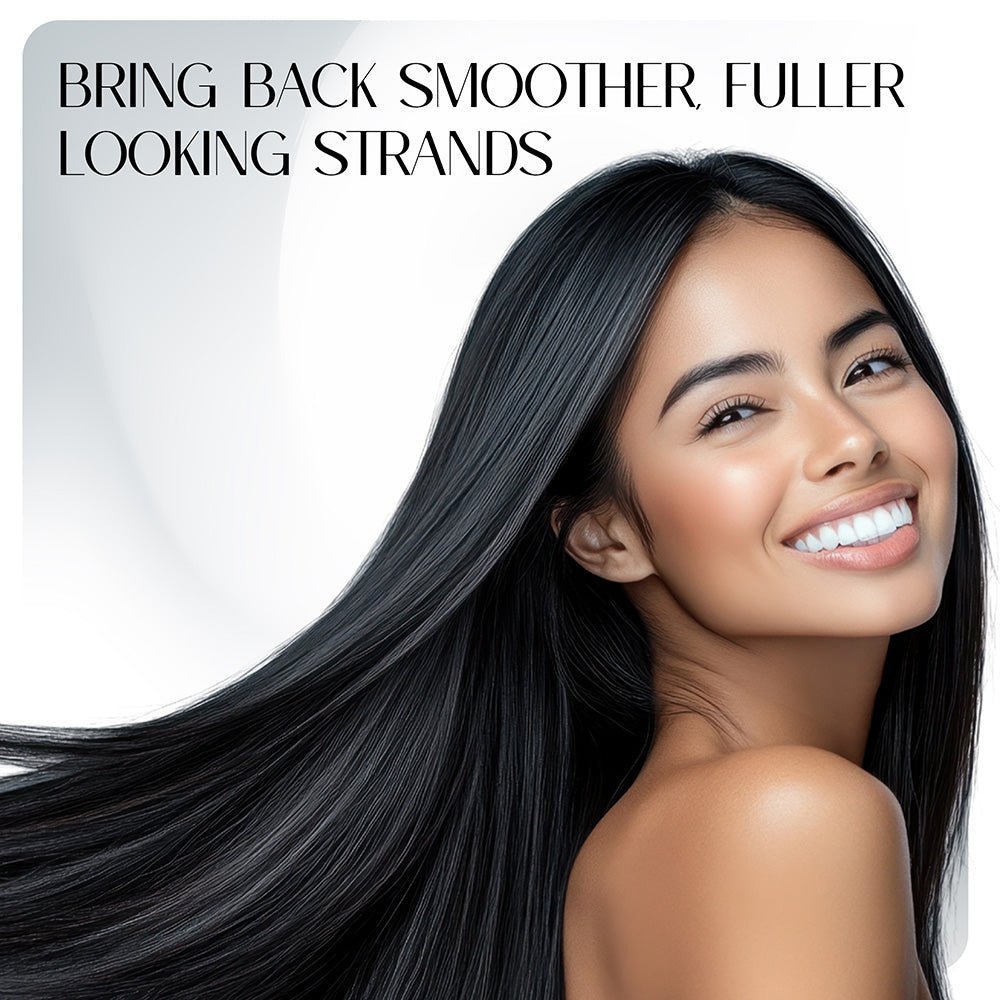 BRING BACK SMOOTHER, FULLER LOOKING STRANDS