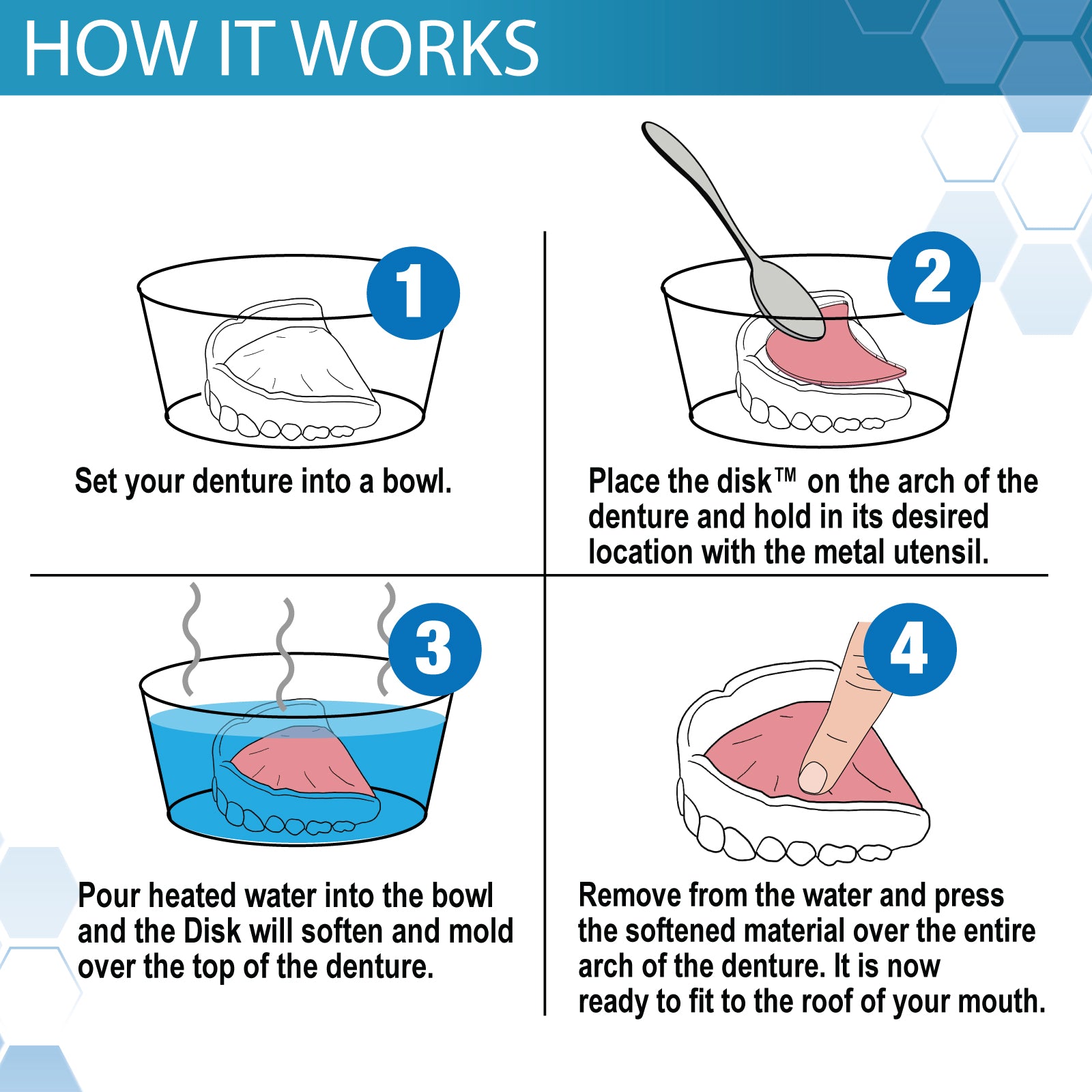 HOW IT WORKS

1

Set your denture into a bowl.

2

Place the disk™ on the arch of the denture and hold in its desired location with the metal utensil.

3

Pour heated water into the bowl and the Disk will soften and mold over the top of the denture.

4

Remove from the water and press the softened material over the entire arch of the denture. It is now ready to fit to the roof of your mouth.