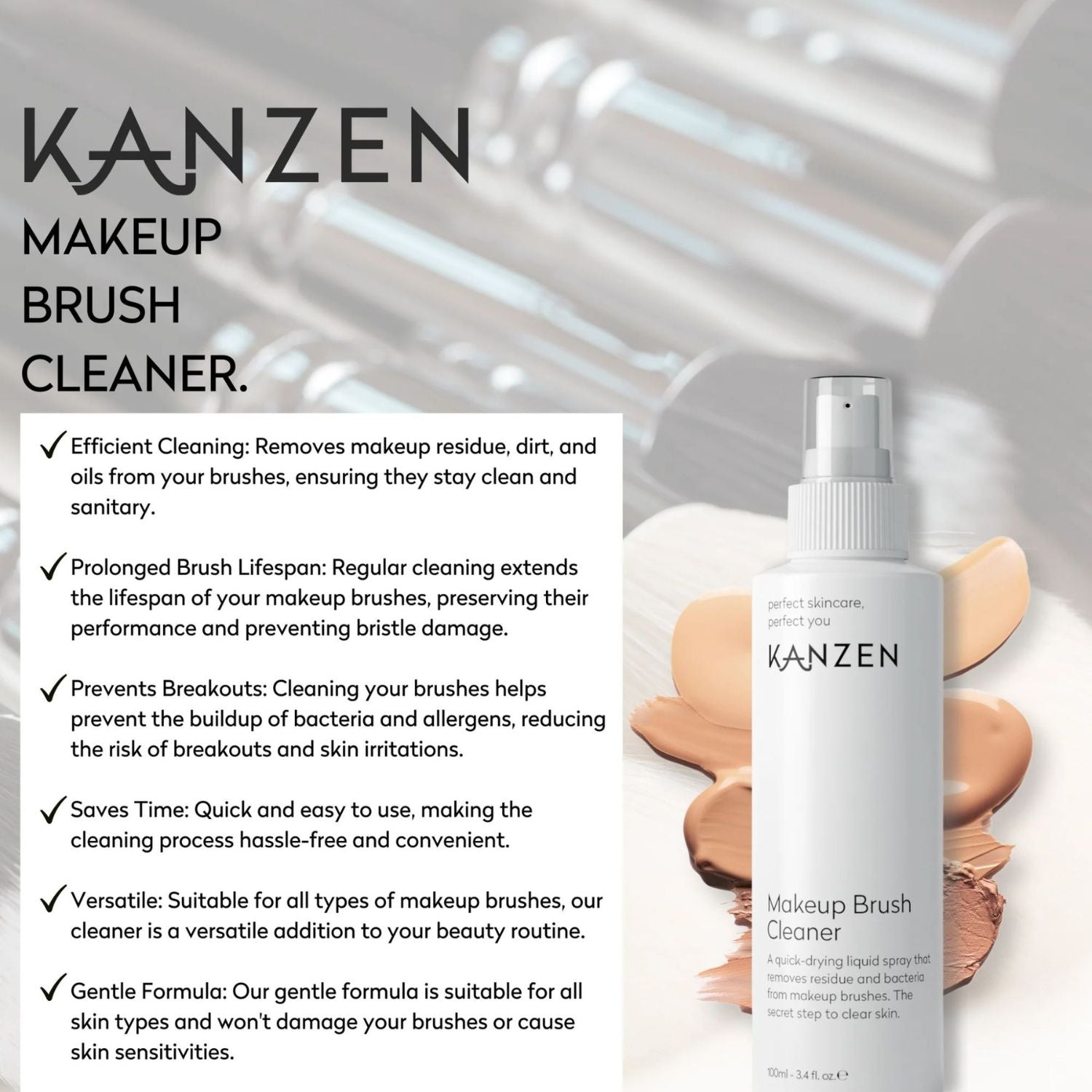 KANZEN

MAKEUP BRUSH CLEANER.

✓ Efficient Cleaning: Removes makeup residue, dirt, and oils from your brushes, ensuring they stay clean and sanitary.

✓ Prolonged Brush Lifespan: Regular cleaning extends the lifespan of your makeup brushes, preserving their performance and preventing bristle damage.

✓ Prevents Breakouts: Cleaning your brushes helps prevent the buildup of bacteria and allergens, reducing the risk of breakouts and skin irritations.

✓ Saves Time: Quick and easy to use, making the cleaning process hassle-free and convenient.

✓ Versatile: Suitable for all types of makeup brushes, our cleaner is a versatile addition to your beauty routine.

✓ Gentle Formula: Our gentle formula is suitable for all skin types and won't damage your brushes or cause skin sensitivities.

perfect skincare, perfect you

KANZEN

Makeup Brush Cleaner

A quick-drying liquid spray that removes residue and bacteria from makeup brushes. The secret step to clear skin.

100ml - 3.4 fl. oz. ℮